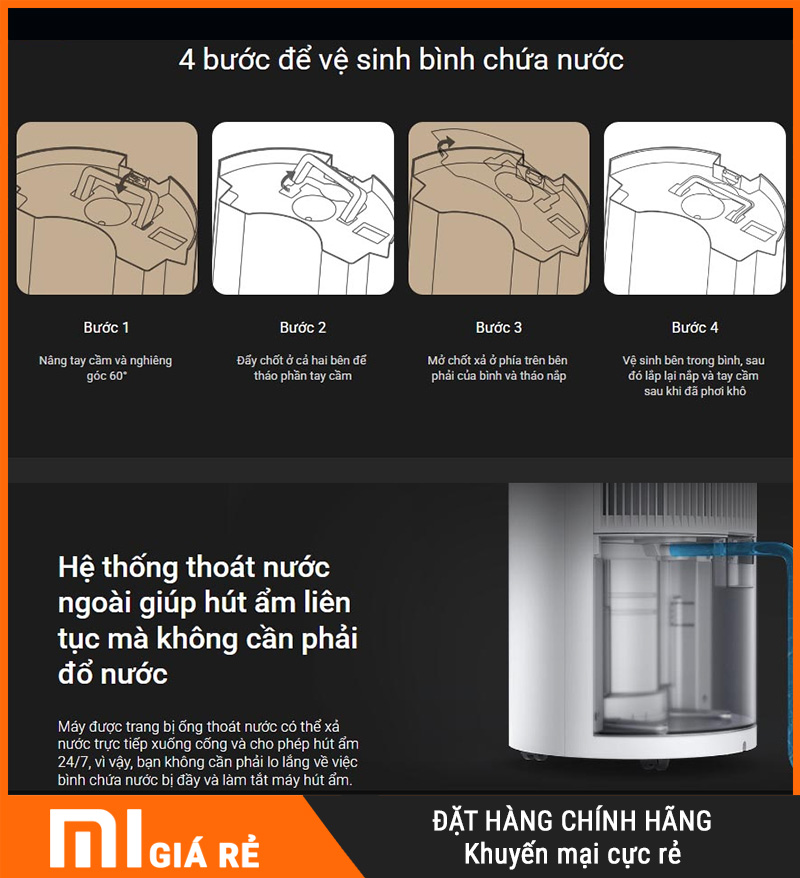 4 bước để vệ sinh bình chứa nước

Bước 1

Nâng tay cầm và nghiêng góc 60°

Bước 2

Đẩy chốt ở cả hai bên để tháo phần tay cầm

Bước 3

Mở chốt xả ở phía trên bên phải của bình và tháo nắp

Bước 4

Vệ sinh bên trong bình, sau đó lắp lại nắp và tay cầm sau khi đã phơi khô

Hệ thống thoát nước ngoài giúp hút ẩm liên tục mà không cần phải đổ nước

Máy được trang bị ống thoát nước có thể xả nước trực tiếp xuống cống và cho phép hút ẩm 24/7, vì vậy, bạn không cần phải lo lắng về việc bình chứa nước bị đầy và làm tắt máy hút ẩm.

MI GIÁ RẺ

ĐẶT HÀNG CHÍNH HÃNG
Khuyến mại cực rẻ